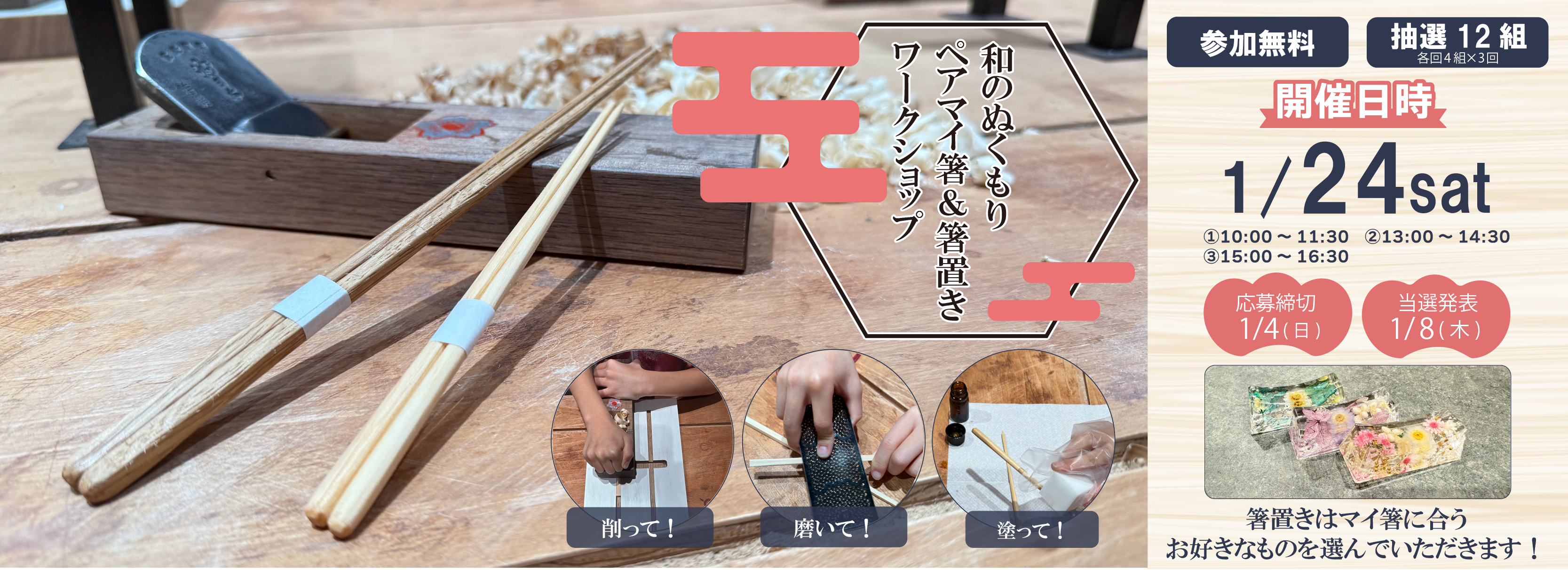 和のぬくもり
ペアマイ箸＆箸置き
ワークショップ

削って！

磨いて！

塗って！

参加無料

抽選 12 組
各回4組×3回

開催日時

1/24sat

①10:00 ~ 11:30　②13:00 ~ 14:30
③15:00 ~ 16:30

応募締切
1/4（日）

当選発表
1/8（木）

箸置きはマイ箸に合う
お好きなものを選んでいただきます！